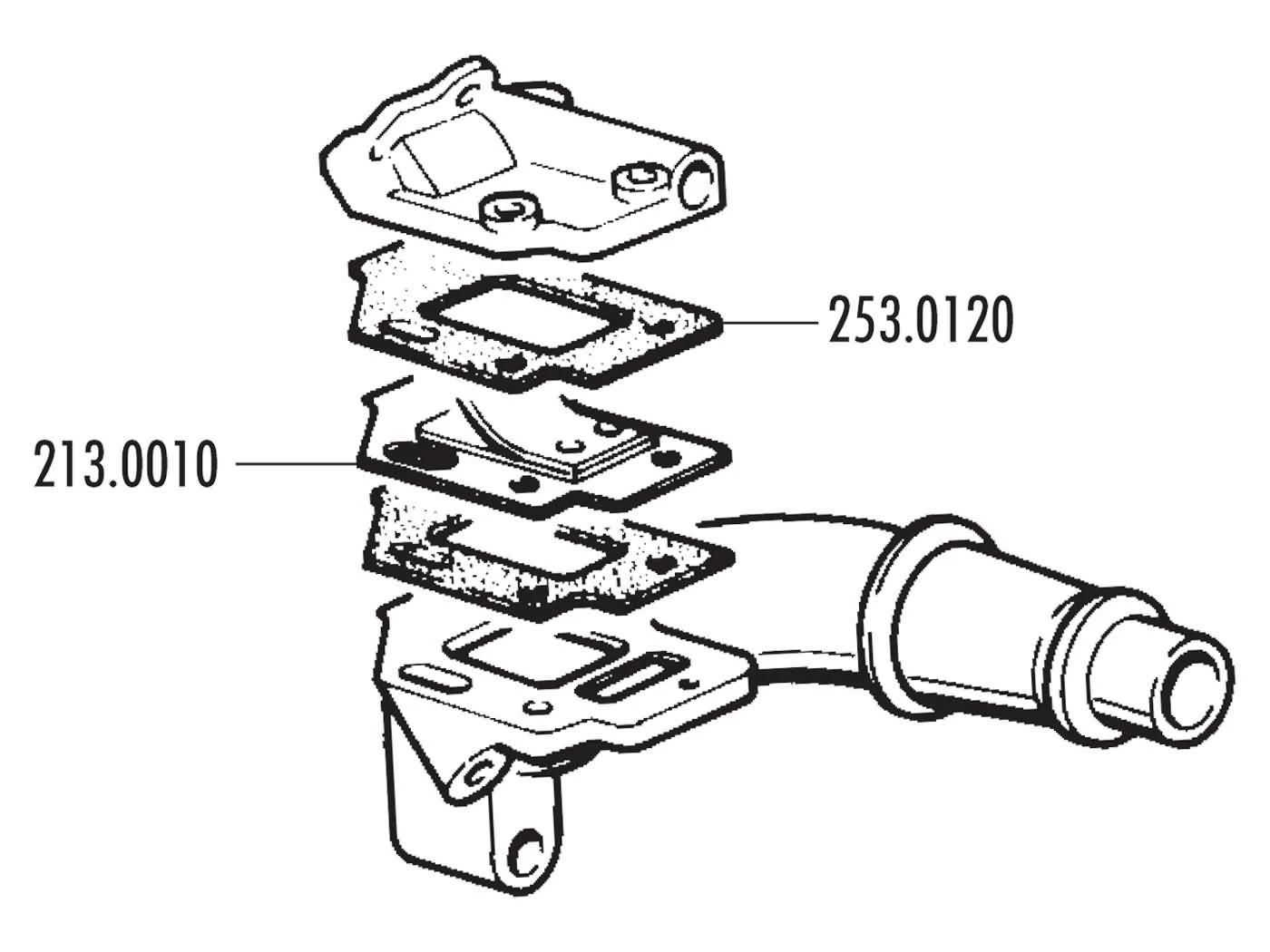 253.0120

213.0010