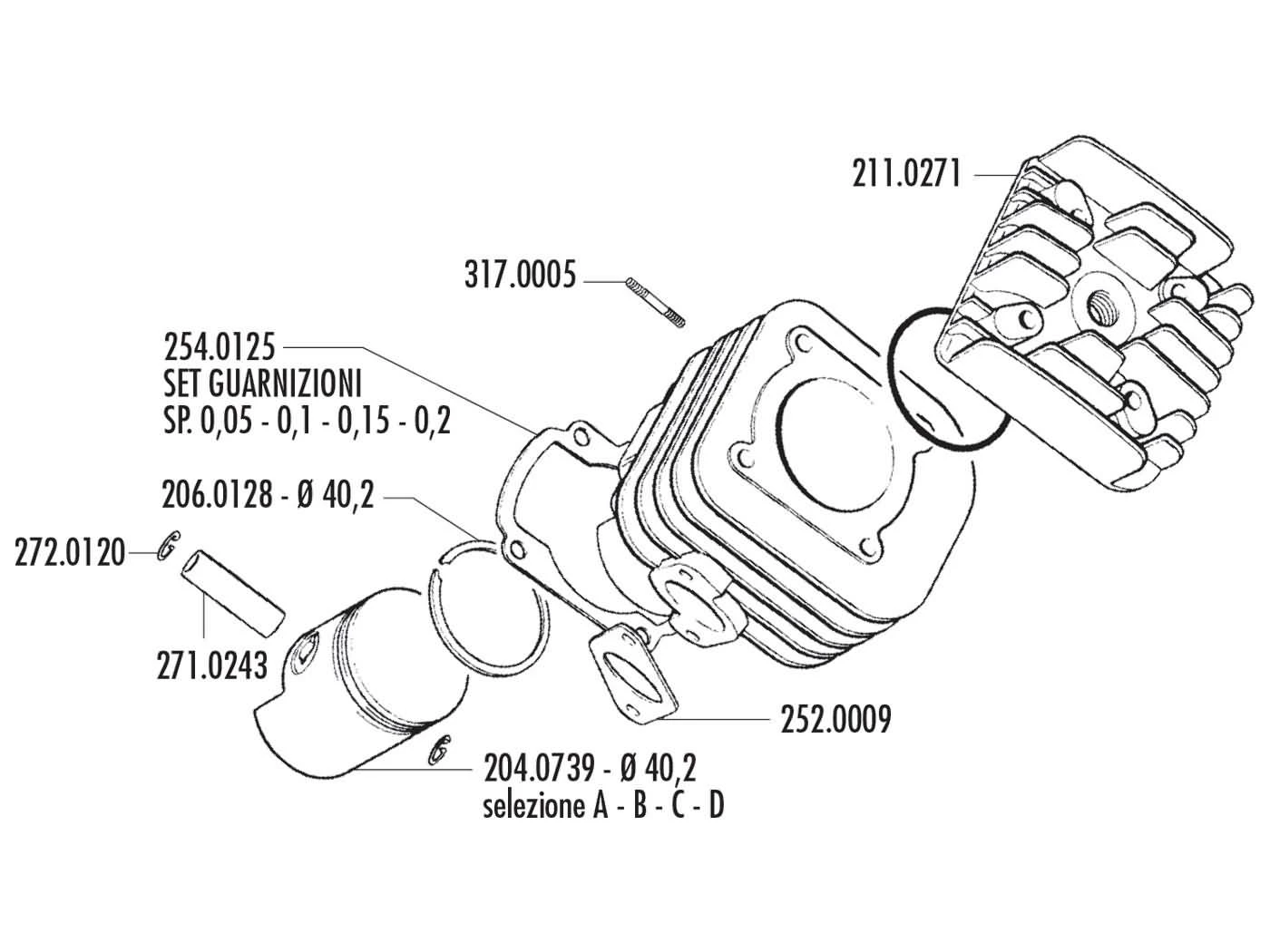 211.0271

317.0005

254.0125
SET GUARNIZIONI
SP. 0,05 - 0,1 - 0,15 - 0,2

206.0128 - Ø 40,2

272.0120

271.0243

252.0009

204.0739 - Ø 40,2
selezione A - B - C - D