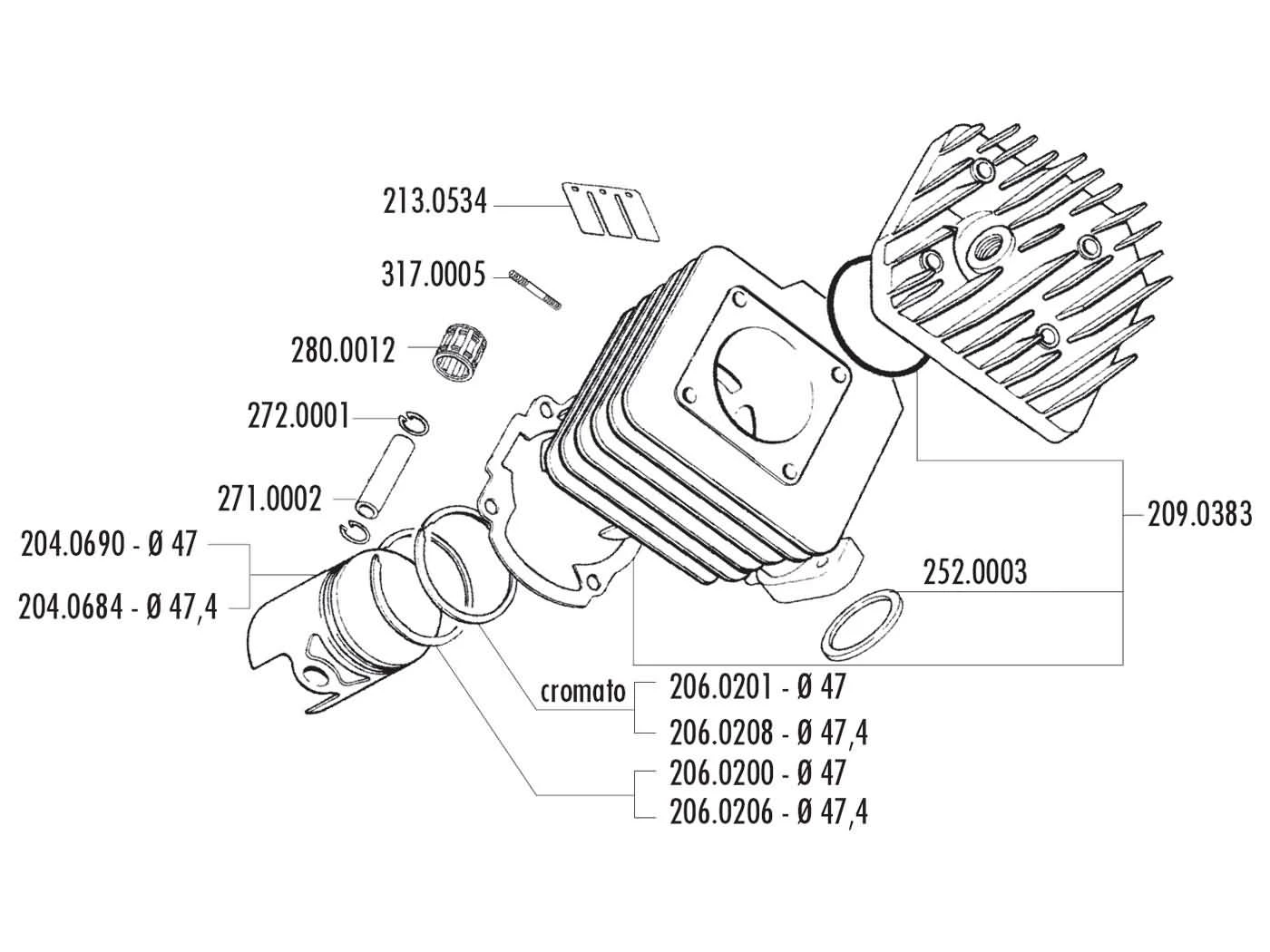 213.0534

317.0005

280.0012

272.0001

271.0002

204.0690 - Ø 47

204.0684 - Ø 47,4

209.0383

252.0003

cromato

206.0201 - Ø 47

206.0208 - Ø 47,4

206.0200 - Ø 47

206.0206 - Ø 47,4