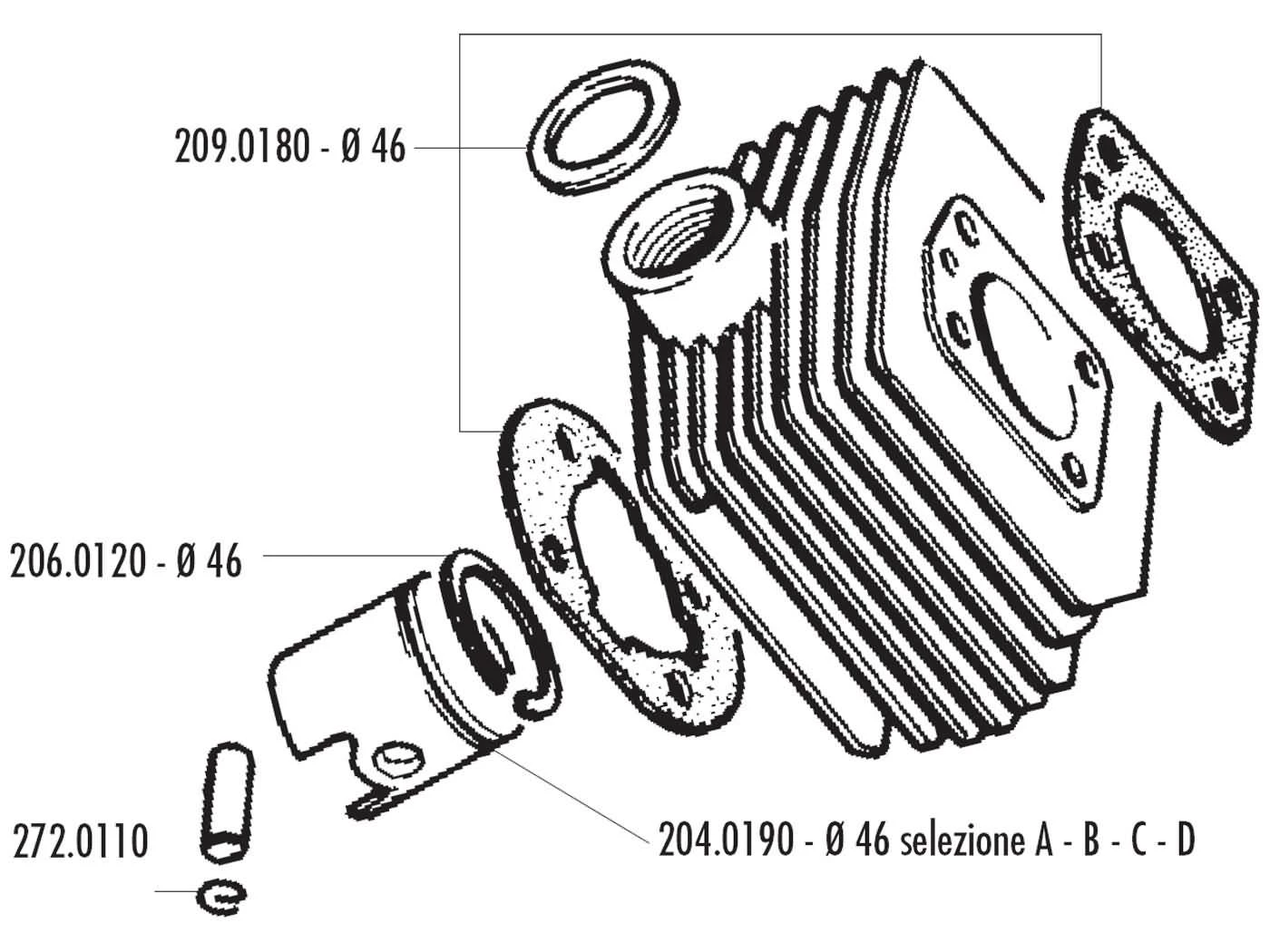 209.0180 - Ø 46

206.0120 - Ø 46

272.0110

204.0190 - Ø 46 selezione A - B - C - D